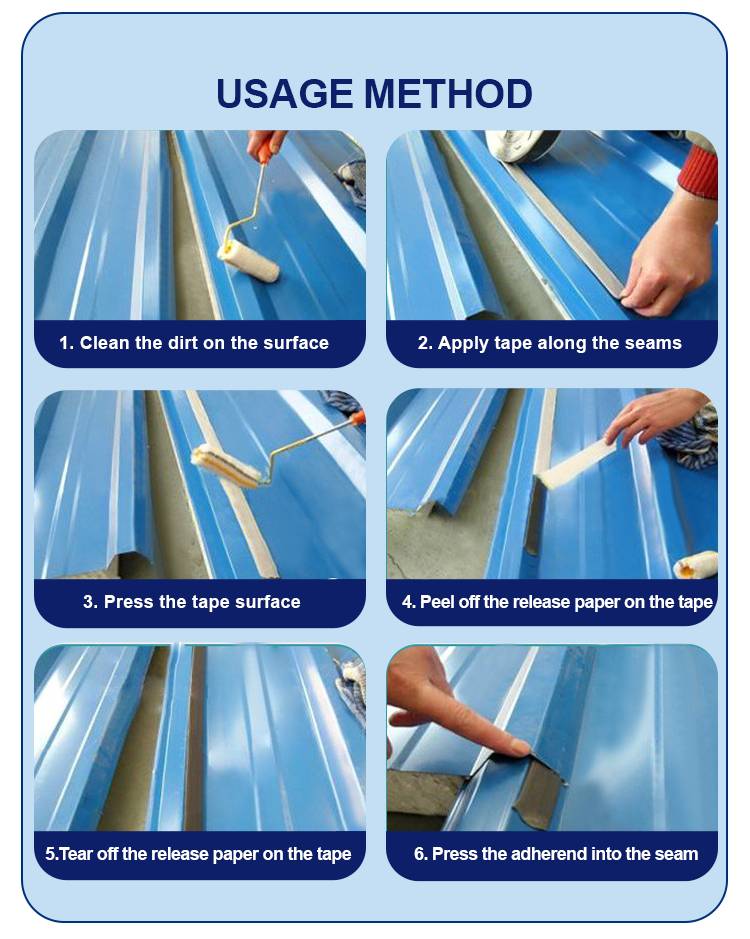 USAGE METHOD

1. Clean the dirt on the surface

2. Apply tape along the seams

3. Press the tape surface

4. Peel off the release paper on the tape

5.Tear off the release paper on the tape

6. Press the adherend into the seam